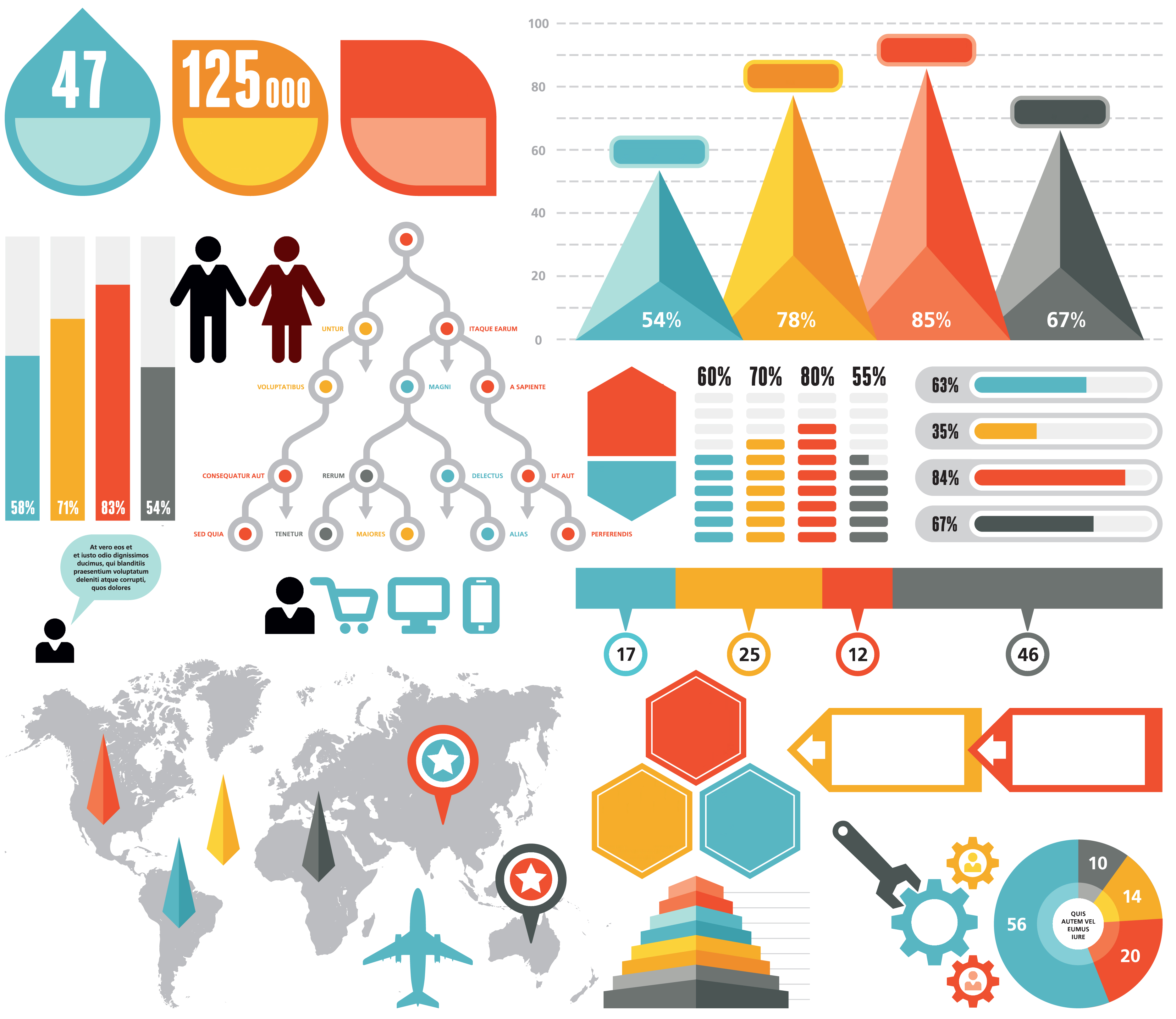 47

125000

100
80
60
40
20
0

54%
78%
85%
67%

58%
71%
83%
54%

UNTUR
ITAQUE EARUM
VOLUPTATIBUS
MAGNI
A SAPIENTE
CONSEQUATUR AUT
RERUM
DELECTUS
UT AUT
SED QUIA
TENETUR
MAIORES
ALIAS
PERFERENDIS

60%
70%
80%
55%

63%
35%
84%
67%

At vero eos et et iusto odio dignissimos ducimus, qui blanditiis praesentium voluptatum deleniti atque corrupti, quos dolores

17
25
12
46

10
14
56
20
QUIS AUTEM VEL EUMUS IURE